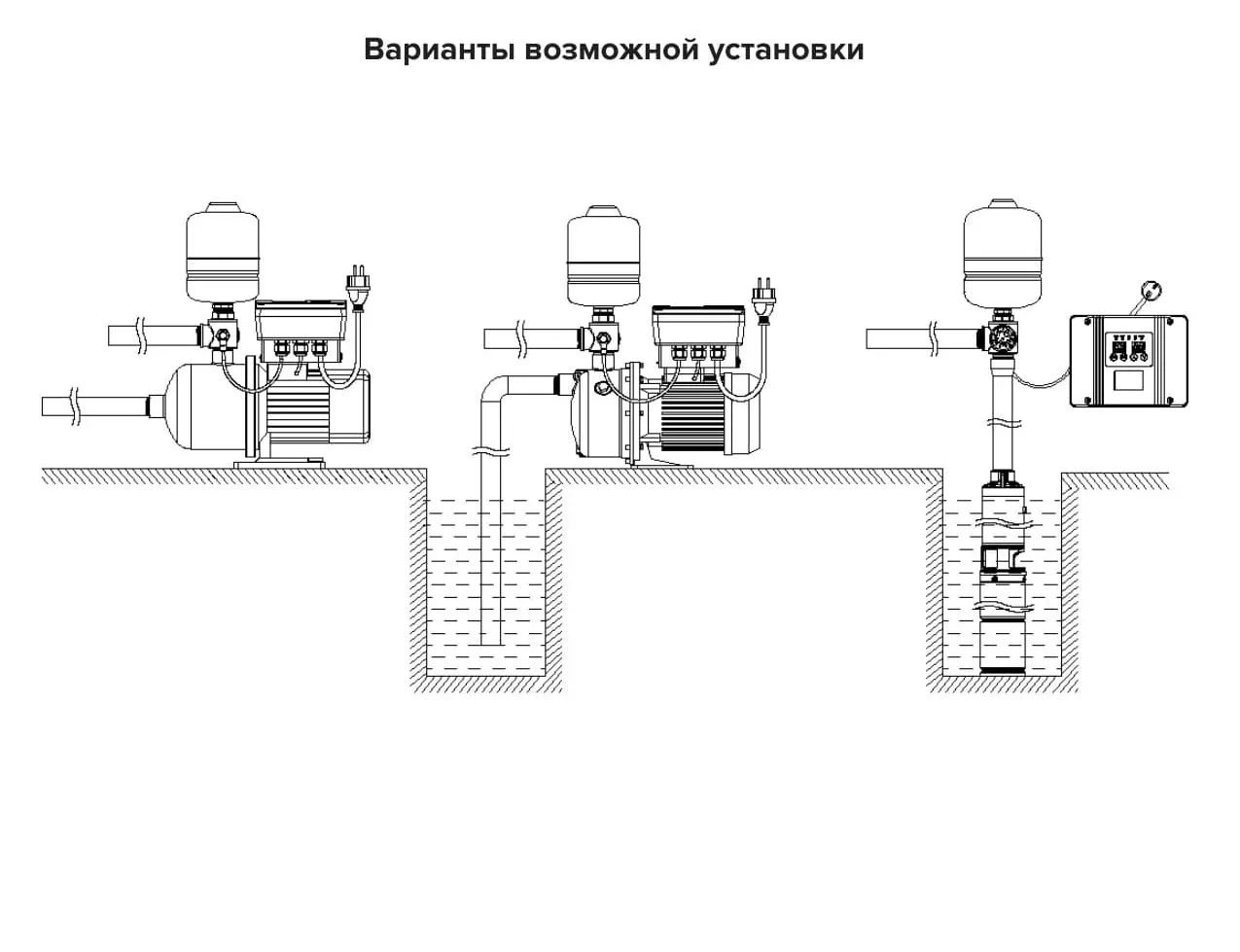 Варианты возможной установки